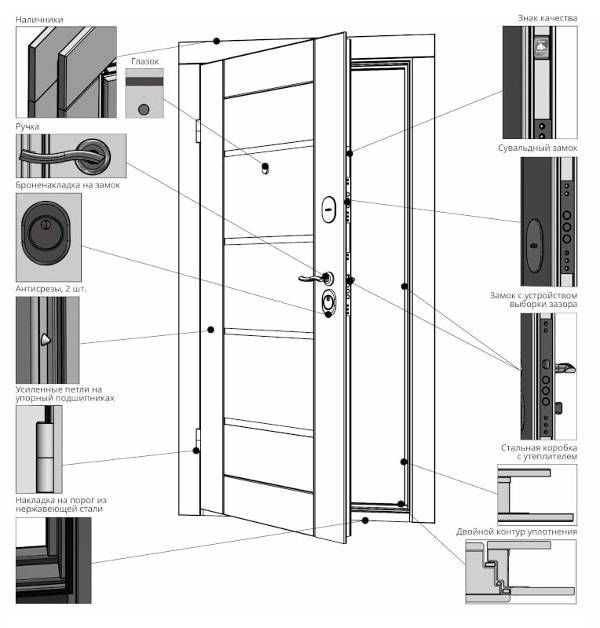 Наличники

Глазок

Ручка

Броненакладка на замок

Антисрезы, 2 шт.

Усиленные петли на упорный подшипниках

Накладка на порог из нержавеющей стали

Знак качества

Сувальдный замок

Замок с устройством выборки зазора

Стальная коробка с утеплителем

Двойной контур уплотнения